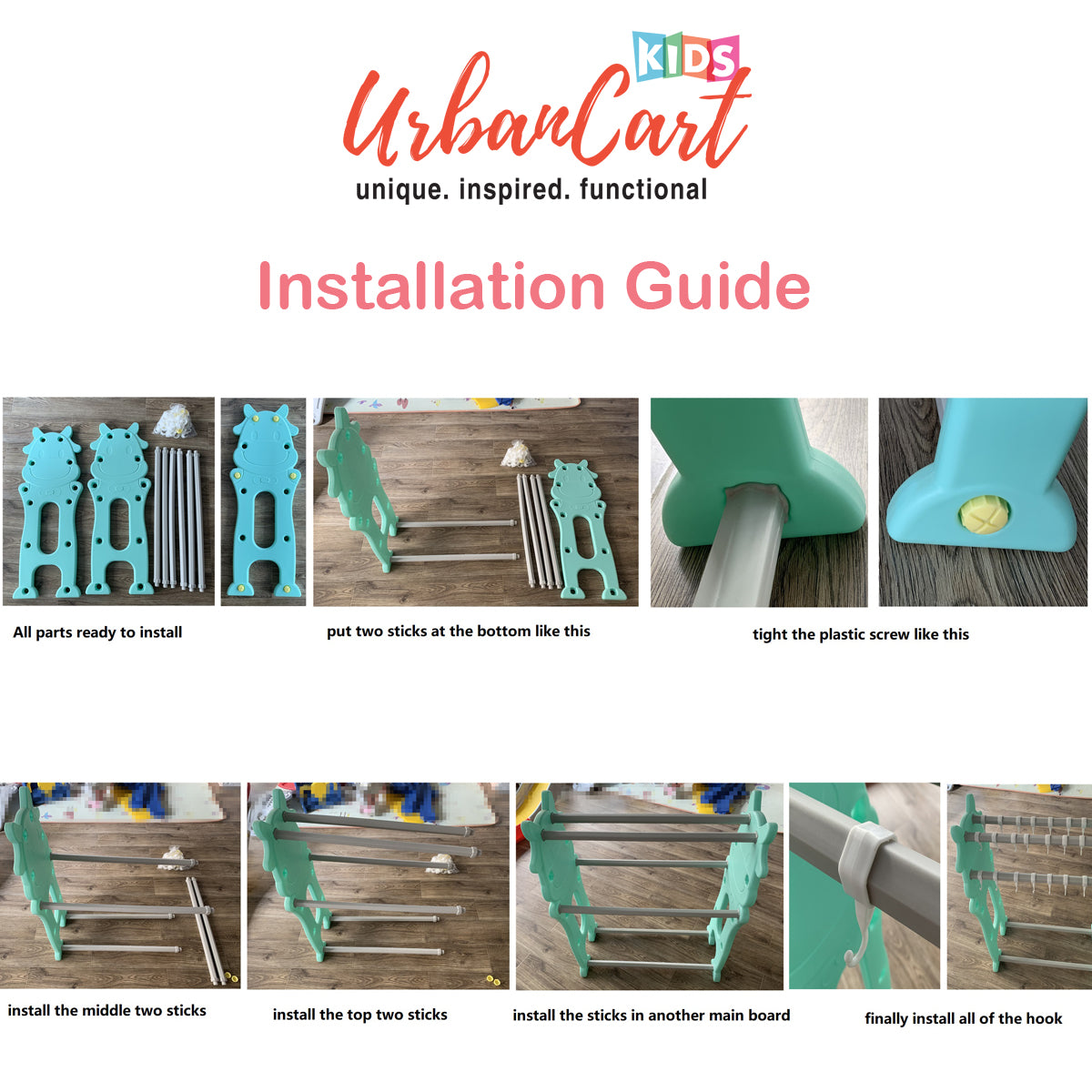 KIDS
UrbanCart
unique. inspired. functional

Installation Guide

All parts ready to install

put two sticks at the bottom like this

tight the plastic screw like this

install the middle two sticks

install the top two sticks

install the sticks in another main board

finally install all of the hook