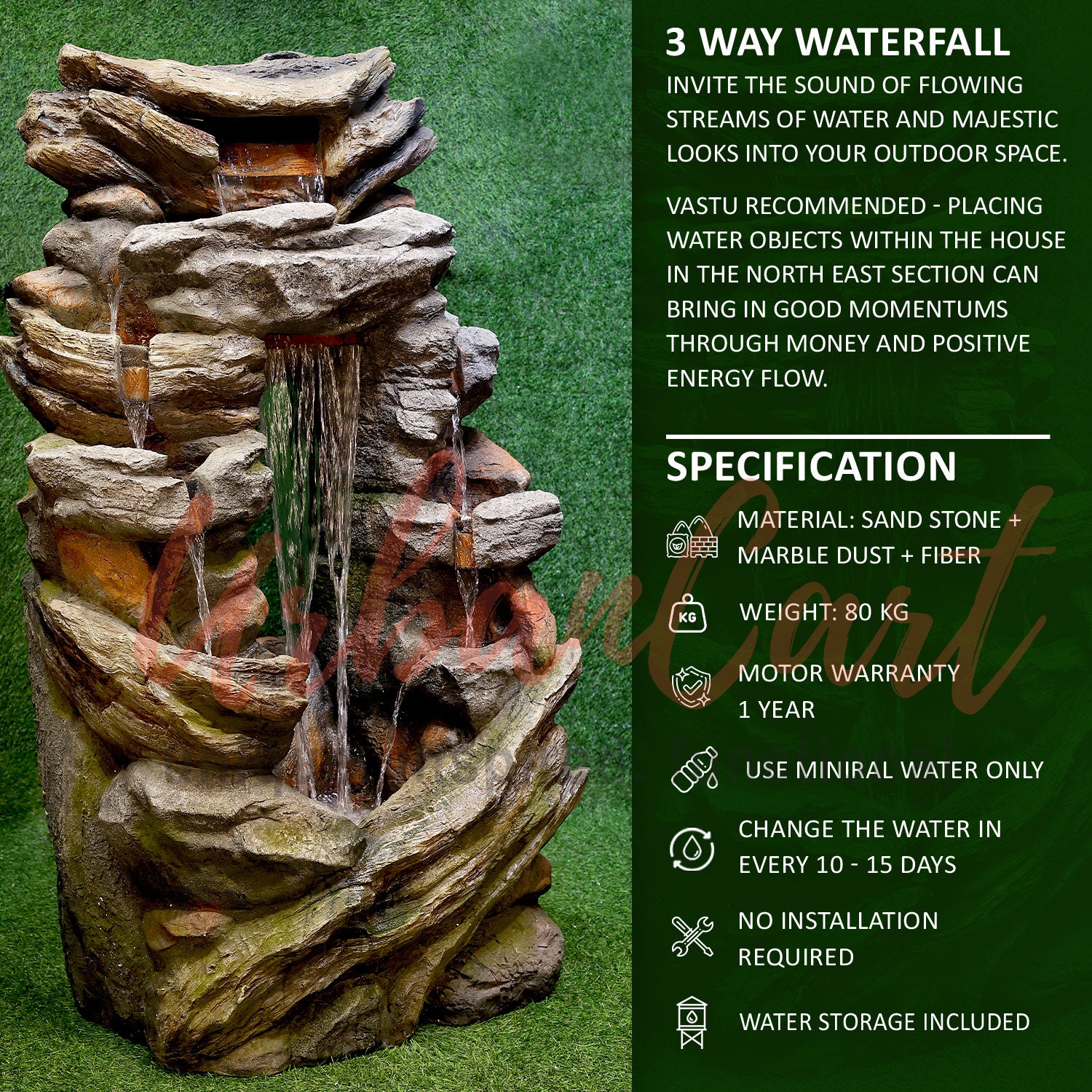 3 WAY WATERFALL
INVITE THE SOUND OF FLOWING STREAMS OF WATER AND MAJESTIC LOOKS INTO YOUR OUTDOOR SPACE.

VASTU RECOMMENDED - PLACING WATER OBJECTS WITHIN THE HOUSE IN THE NORTH EAST SECTION CAN BRING IN GOOD MOMENTUMS THROUGH MONEY AND POSITIVE ENERGY FLOW.

SPECIFICATION

MATERIAL: SAND STONE + MARBLE DUST + FIBER

KG
WEIGHT: 80 KG

MOTOR WARRANTY 1 YEAR

USE MINIRAL WATER ONLY

CHANGE THE WATER IN EVERY 10 - 15 DAYS

NO INSTALLATION REQUIRED

WATER STORAGE INCLUDED

UrbanCart