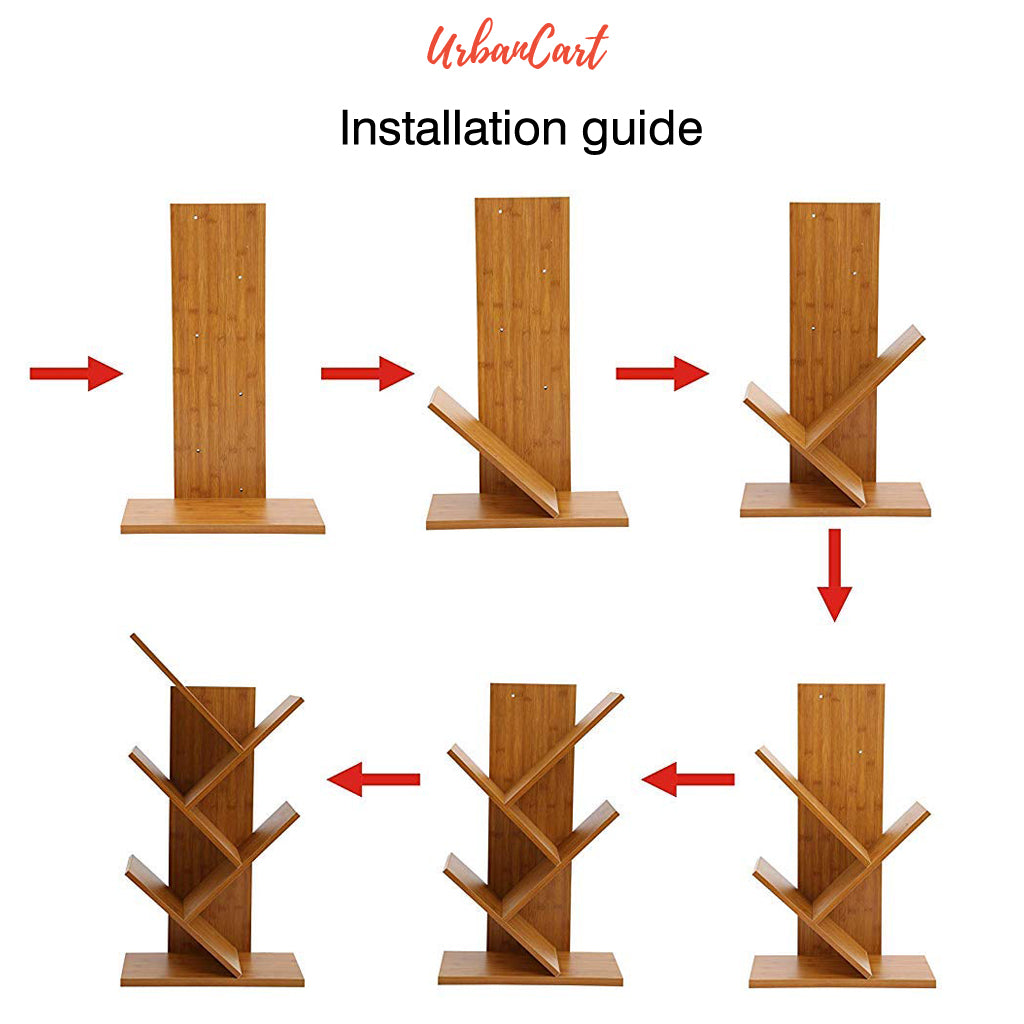 UrbanCart

Installation guide